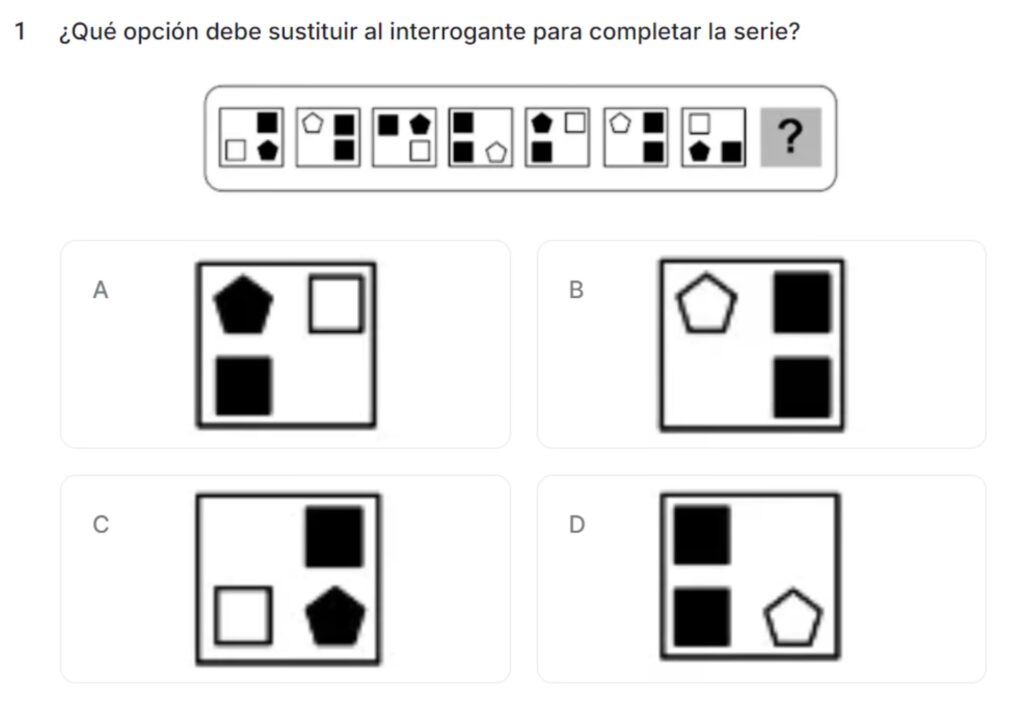 1 ¿Qué opción debe sustituir al interrogante para completar la serie?

?

A

B

C

D